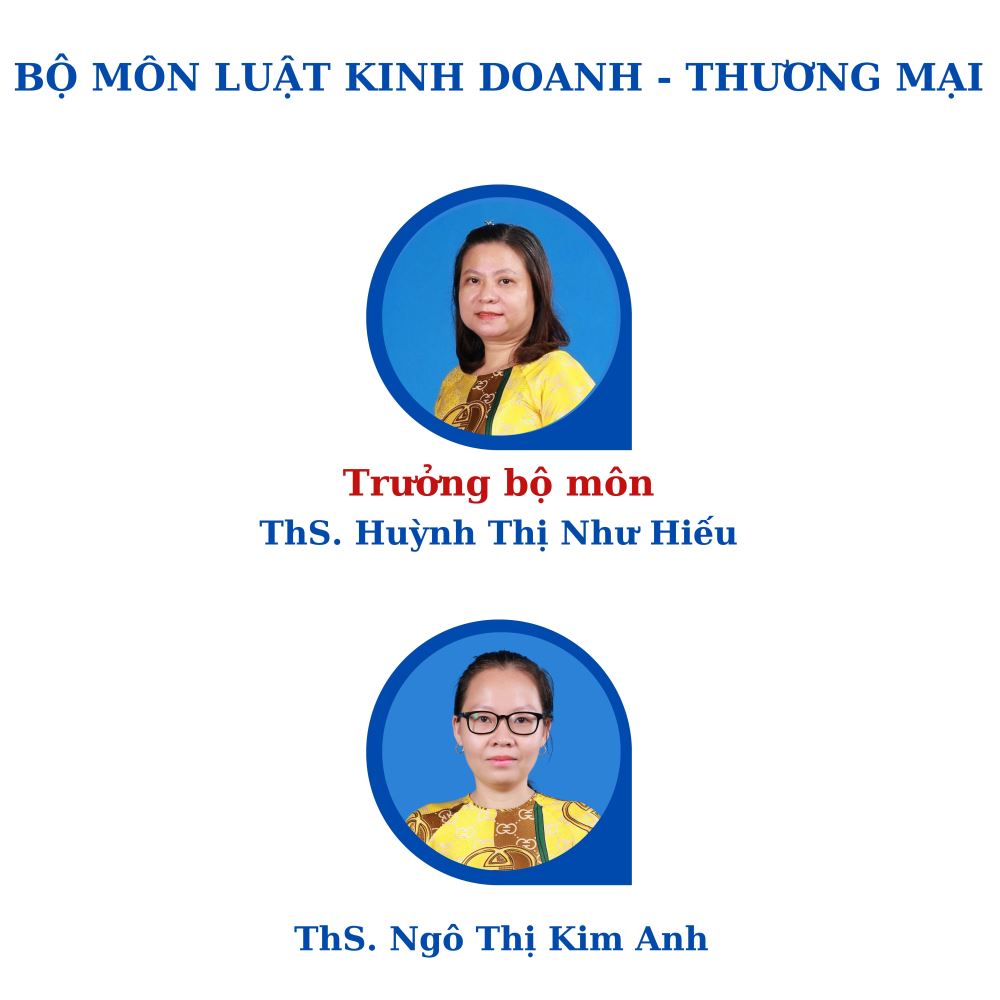 BỘ MÔN LUẬT KINH DOANH - THƯƠNG MẠI

Trưởng bộ môn
ThS. Huỳnh Thị Như Hiếu

ThS. Ngô Thị Kim Anh